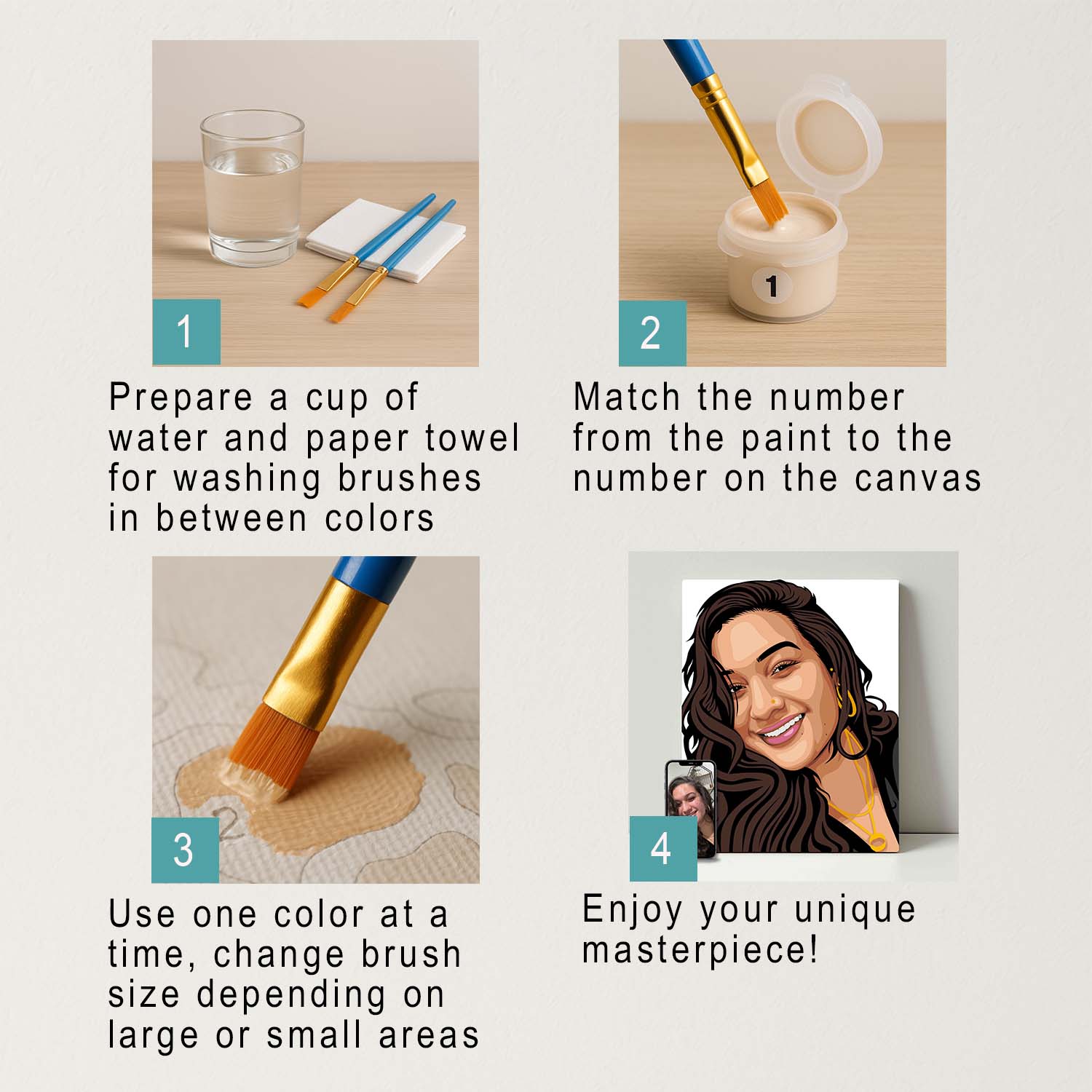 1

Prepare a cup of water and paper towel for washing brushes in between colors

1

2

Match the number from the paint to the number on the canvas

2

3

Use one color at a time, change brush size depending on large or small areas

4

Enjoy your unique masterpiece!